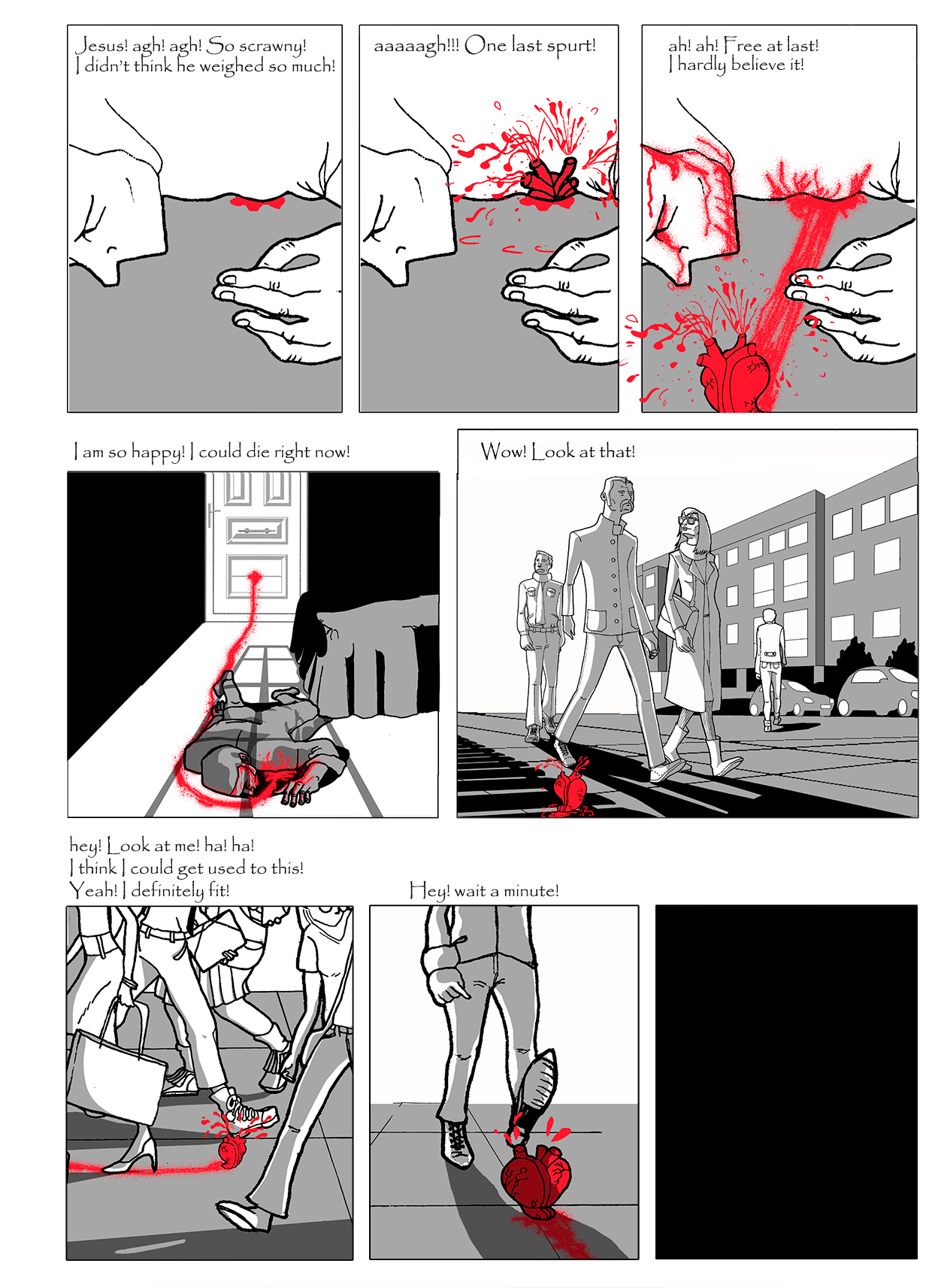 Jesus! agh! agh! So scrawny!
I didn't think he weighed so much!

aaaaagh!!! One last spurt!

ah! ah! Free at last!
I hardly believe it!

I am so happy! I could die right now!

Wow! Look at that!

hey! Look at me! ha! ha!
I think I could get used to this!
Yeah! I definitely fit!

Hey! wait a minute!